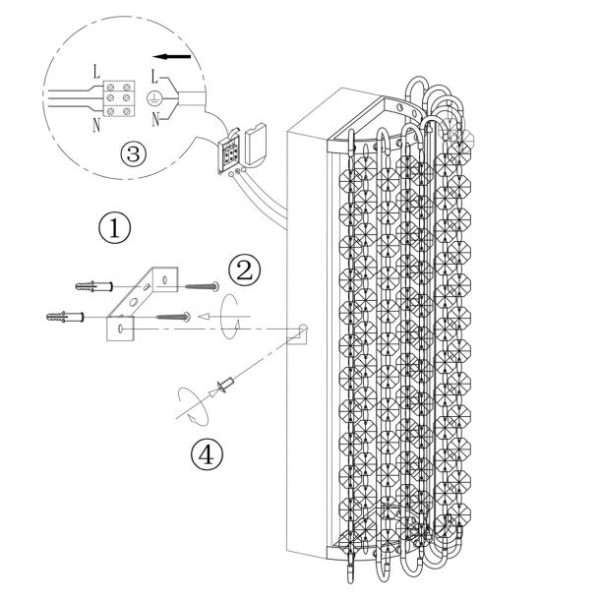 L
L
N
N
③
①
②
④