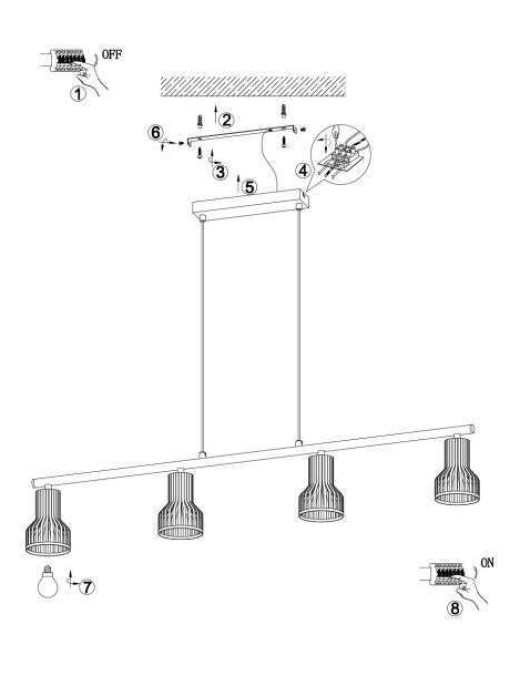 OFF
1
2
6
3
4
5
7
ON
8