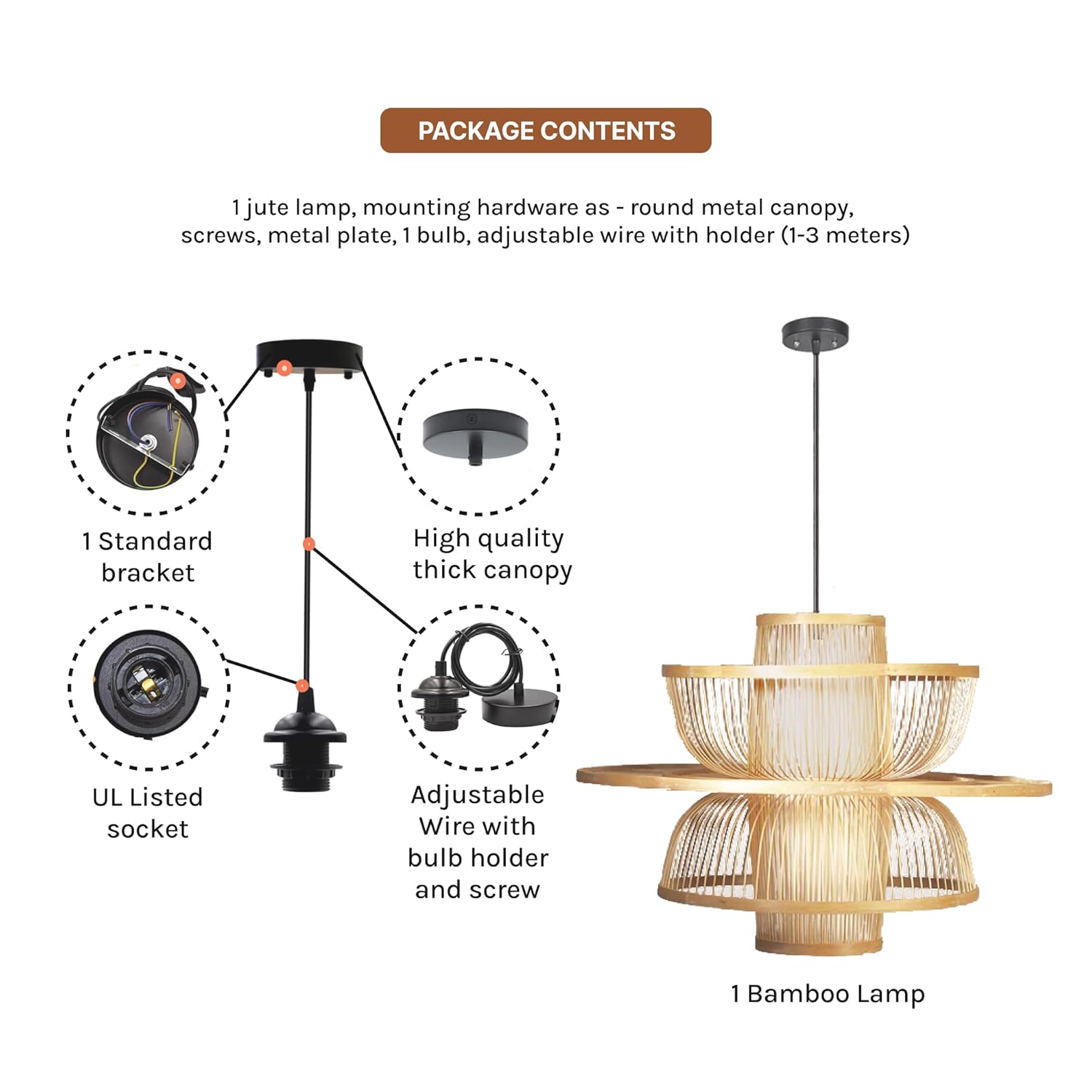 PACKAGE CONTENTS

1 jute lamp, mounting hardware as - round metal canopy, screws, metal plate, 1 bulb, adjustable wire with holder (1-3 meters)

1 Standard bracket

High quality thick canopy

UL Listed socket

Adjustable Wire with bulb holder and screw

1 Bamboo Lamp