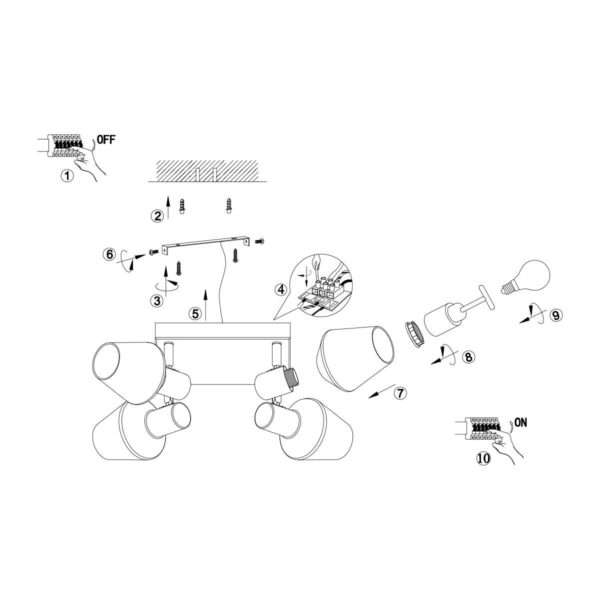 OFF
1
2
6
3
5
4
9
8
7
ON
10