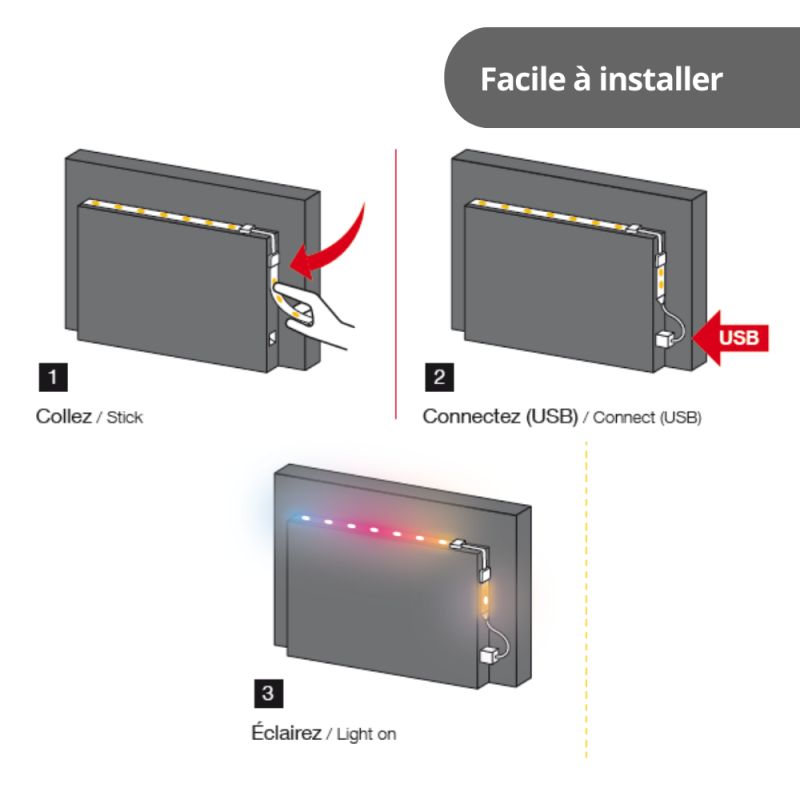 Facile à installer

1

Collez / Stick

USB

2

Connectez (USB) / Connect (USB)

3

Éclairez / Light on