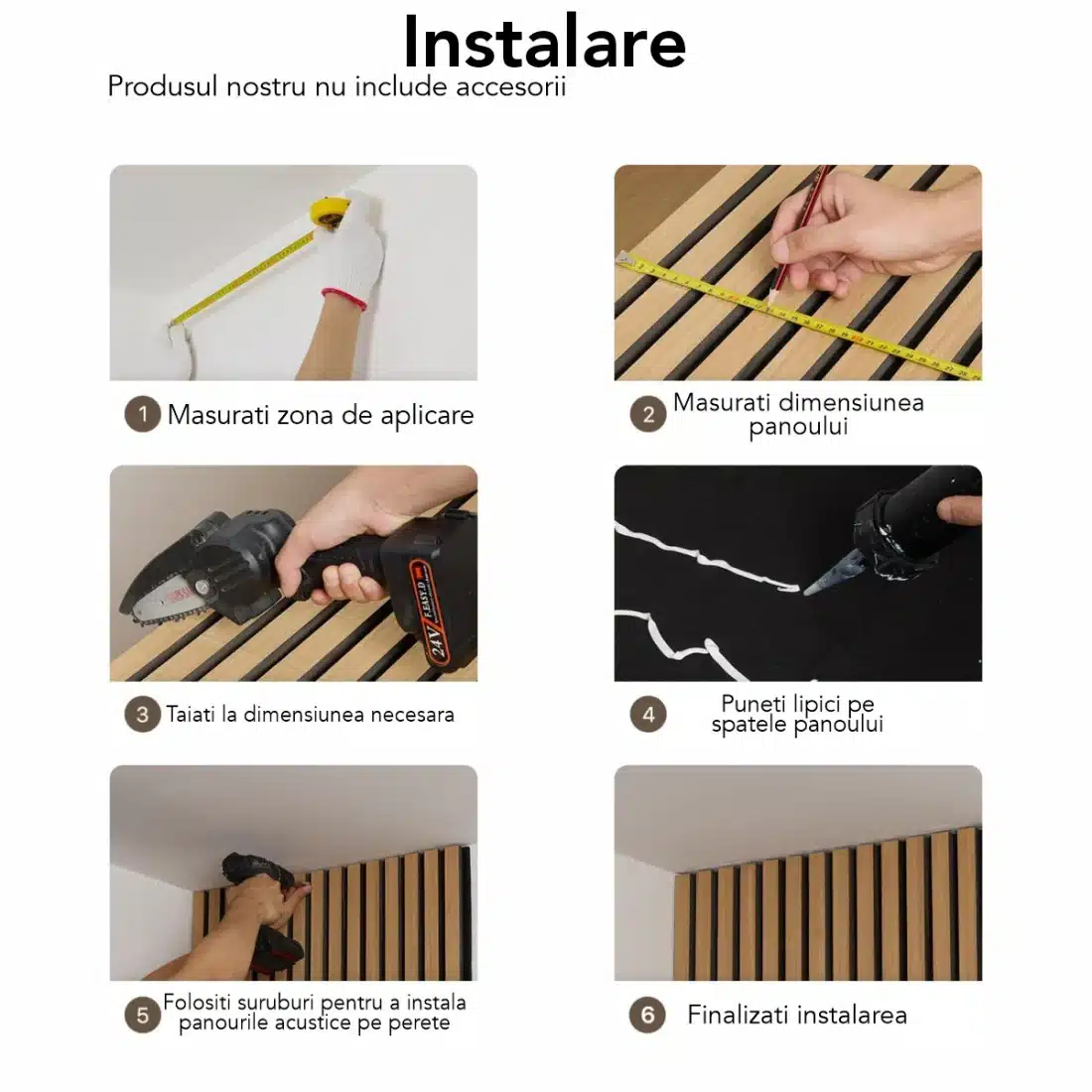 Instalare

Produsul nostru nu include accesorii

1 Masurati zona de aplicare

2 Masurati dimensiunea panoului

24V F.EASY.D

3 Taiati la dimensiunea necesara

4 Puneti lipici pe spatele panoului

5 Folositi suruburi pentru a instala panourile acustice pe perete

6 Finalizati instalarea